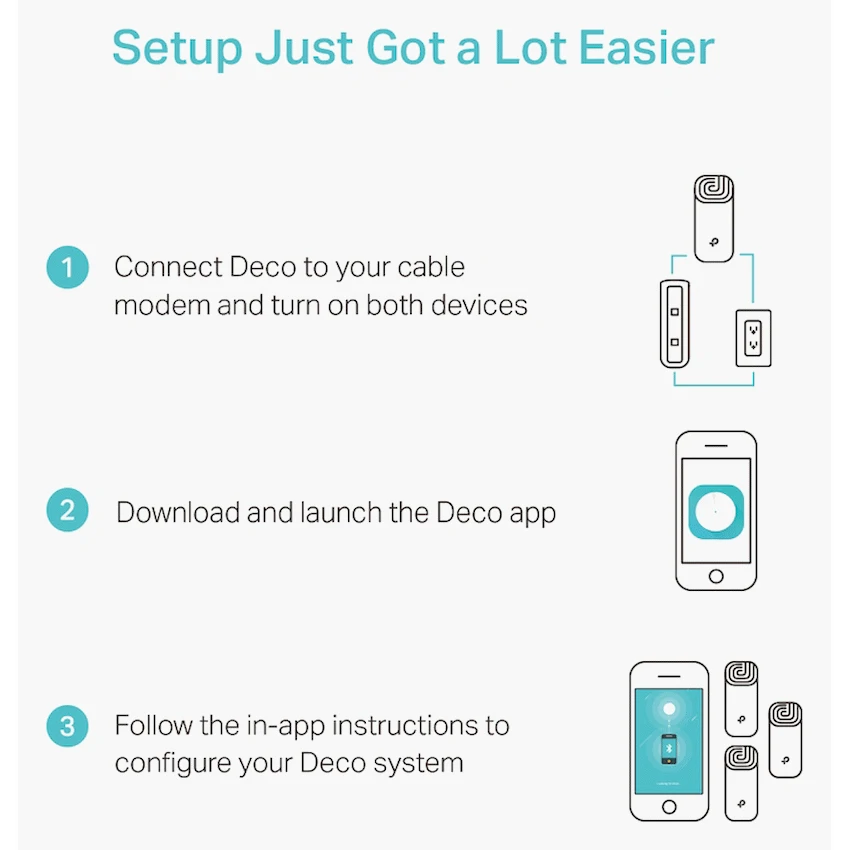 Setup Just Got a Lot Easier

1 Connect Deco to your cable modem and turn on both devices

2 Download and launch the Deco app

3 Follow the in-app instructions to configure your Deco system